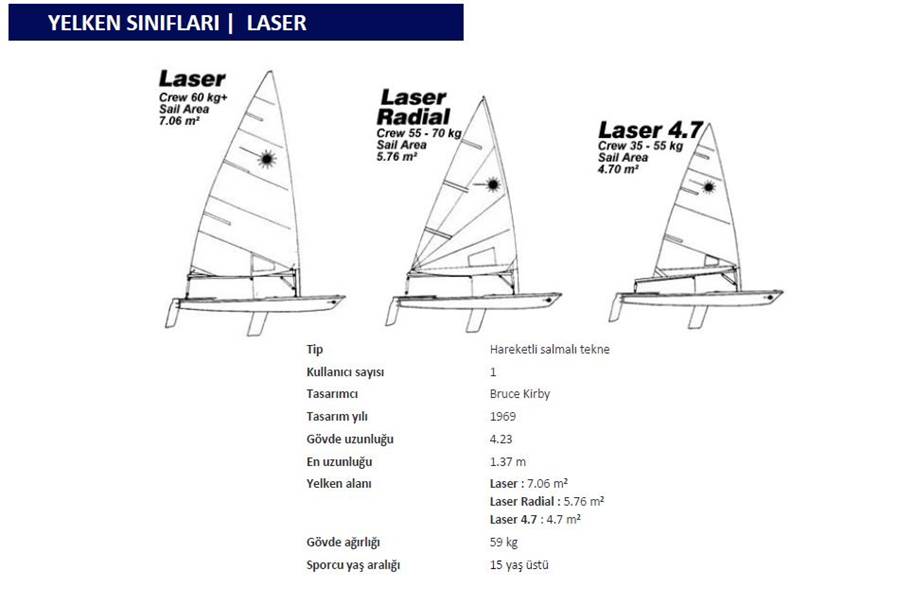 YELKEN SINIFLARI | LASER

Laser
Crew 60 kg+
Sail Area
7.06 m²

Laser Radial
Crew 55 - 70 kg
Sail Area
5.76 m²

Laser 4.7
Crew 35 - 55 kg
Sail Area
4.70 m²

| | |
|---|---|
| Tip | Hareketli salmalı tekne |
| Kullanıcı sayısı | 1 |
| Tasarımcı | Bruce Kirby |
| Tasarım yılı | 1969 |
| Gövde uzunluğu | 4.23 |
| En uzunluğu | 1.37 m |
| Yelken alanı | Laser : 7.06 m² Laser Radial : 5.76 m² Laser 4.7 : 4.7 m² |
| Gövde ağırlığı | 59 kg |
| Sporcu yaş aralığı | 15 yaş üstü |